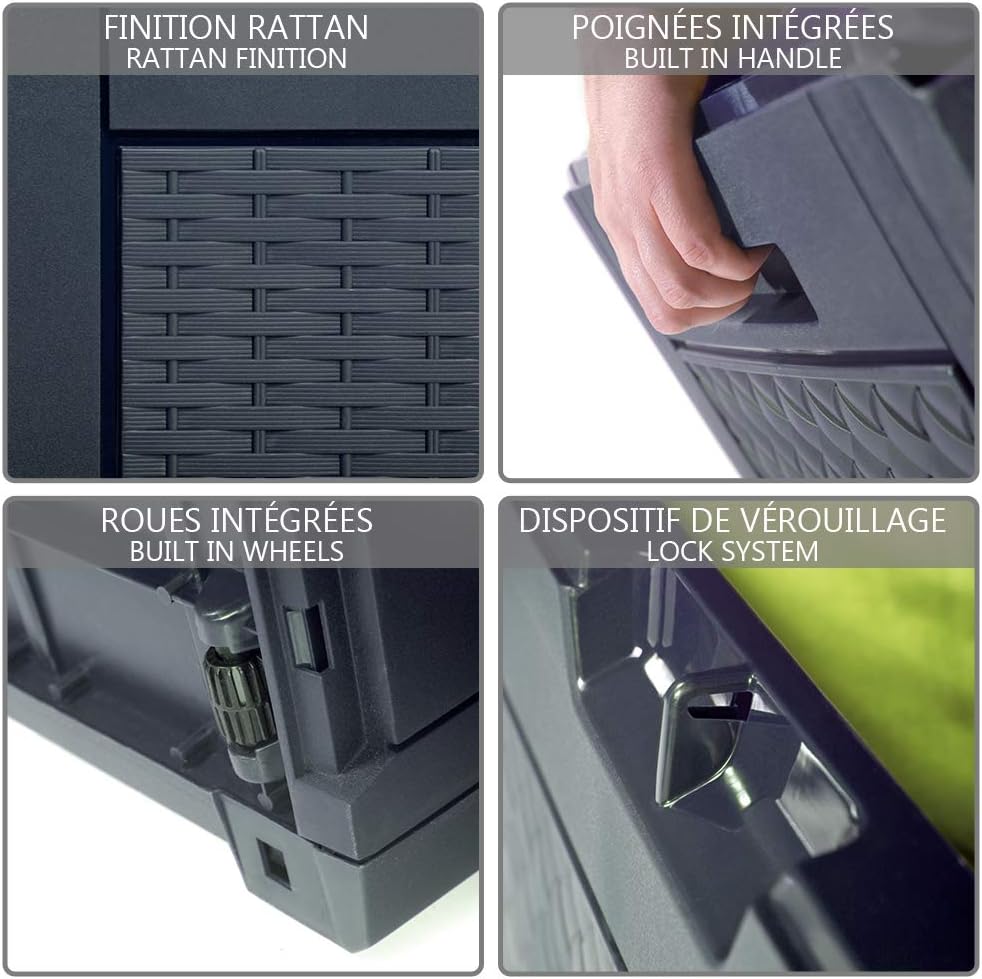 FINITION RATTAN
RATTAN FINITION

POIGNÉES INTÉGRÉES
BUILT IN HANDLE

ROUES INTÉGRÉES
BUILT IN WHEELS

DISPOSITIF DE VÉROUILLAGE
LOCK SYSTEM